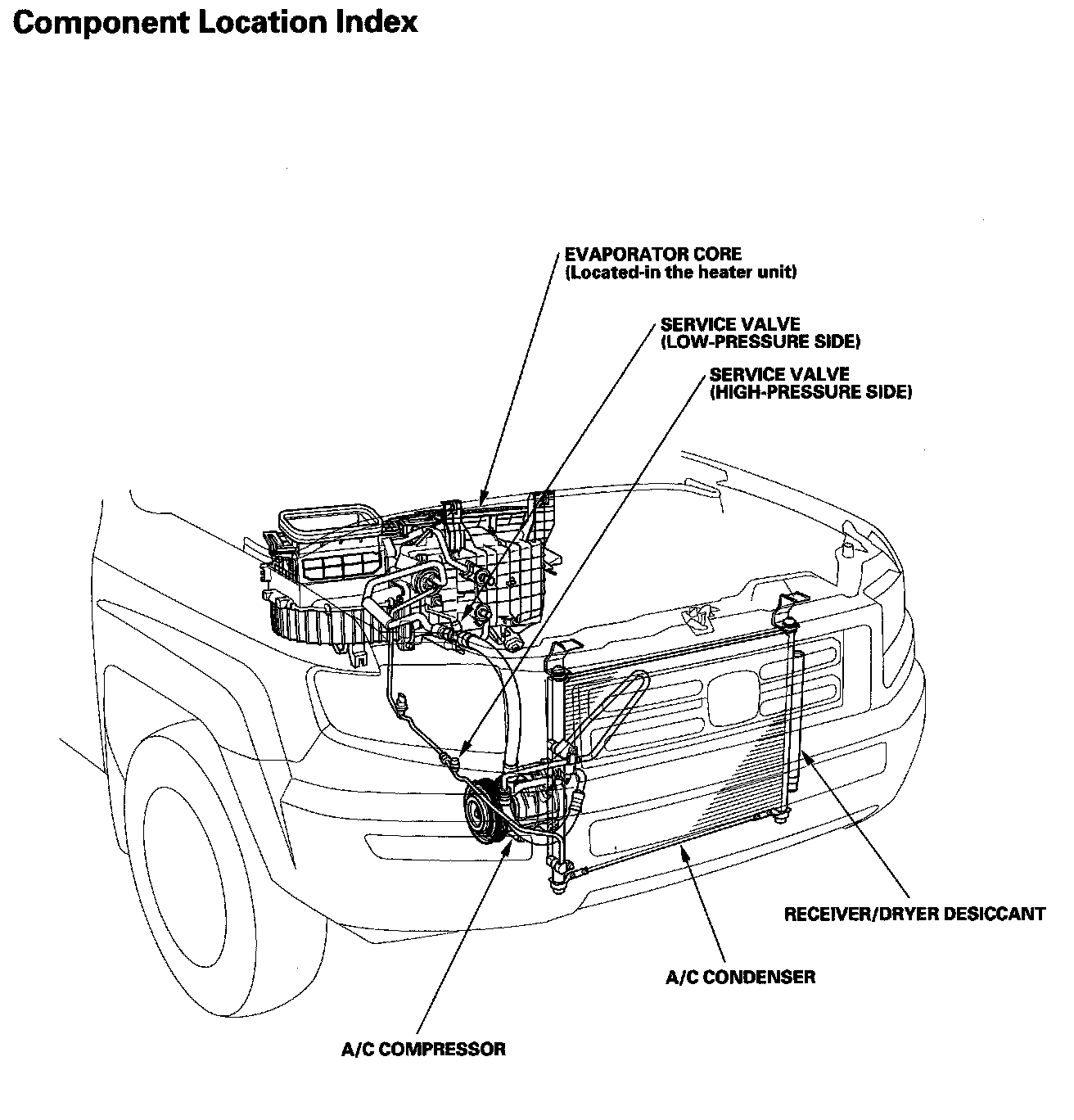 Component Location Index

EVAPORATOR CORE
(Located-in the heater unit)

SERVICE VALVE
(LOW-PRESSURE SIDE)

SERVICE VALVE
(HIGH-PRESSURE SIDE)

RECEIVER/DRYER DESICCANT

A/C CONDENSER

A/C COMPRESSOR