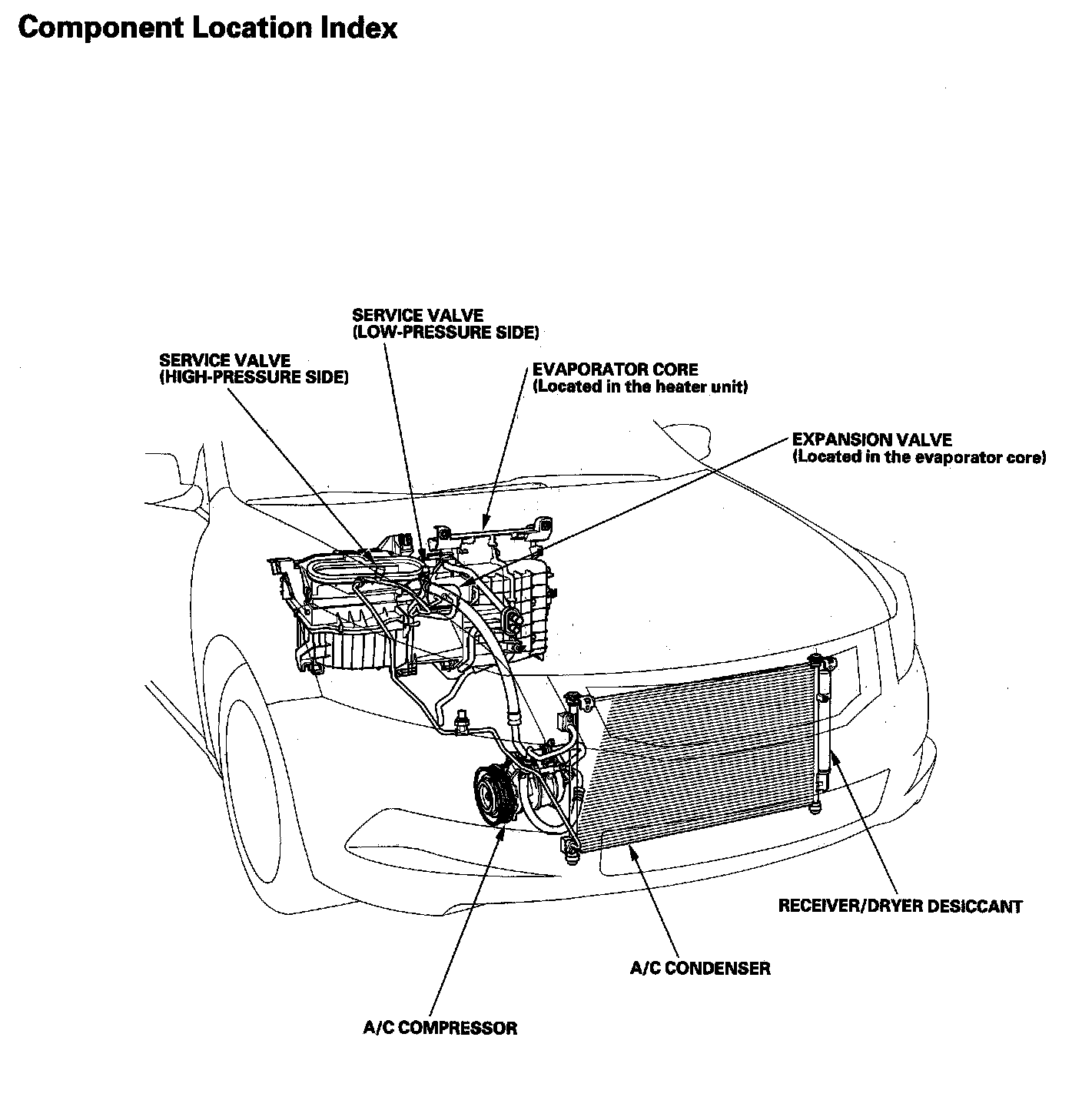 Component Location Index

SERVICE VALVE
(LOW-PRESSURE SIDE)

SERVICE VALVE
(HIGH-PRESSURE SIDE)

EVAPORATOR CORE
(Located in the heater unit)

EXPANSION VALVE
(Located in the evaporator core)

RECEIVER/DRYER DESICCANT

A/C CONDENSER

A/C COMPRESSOR