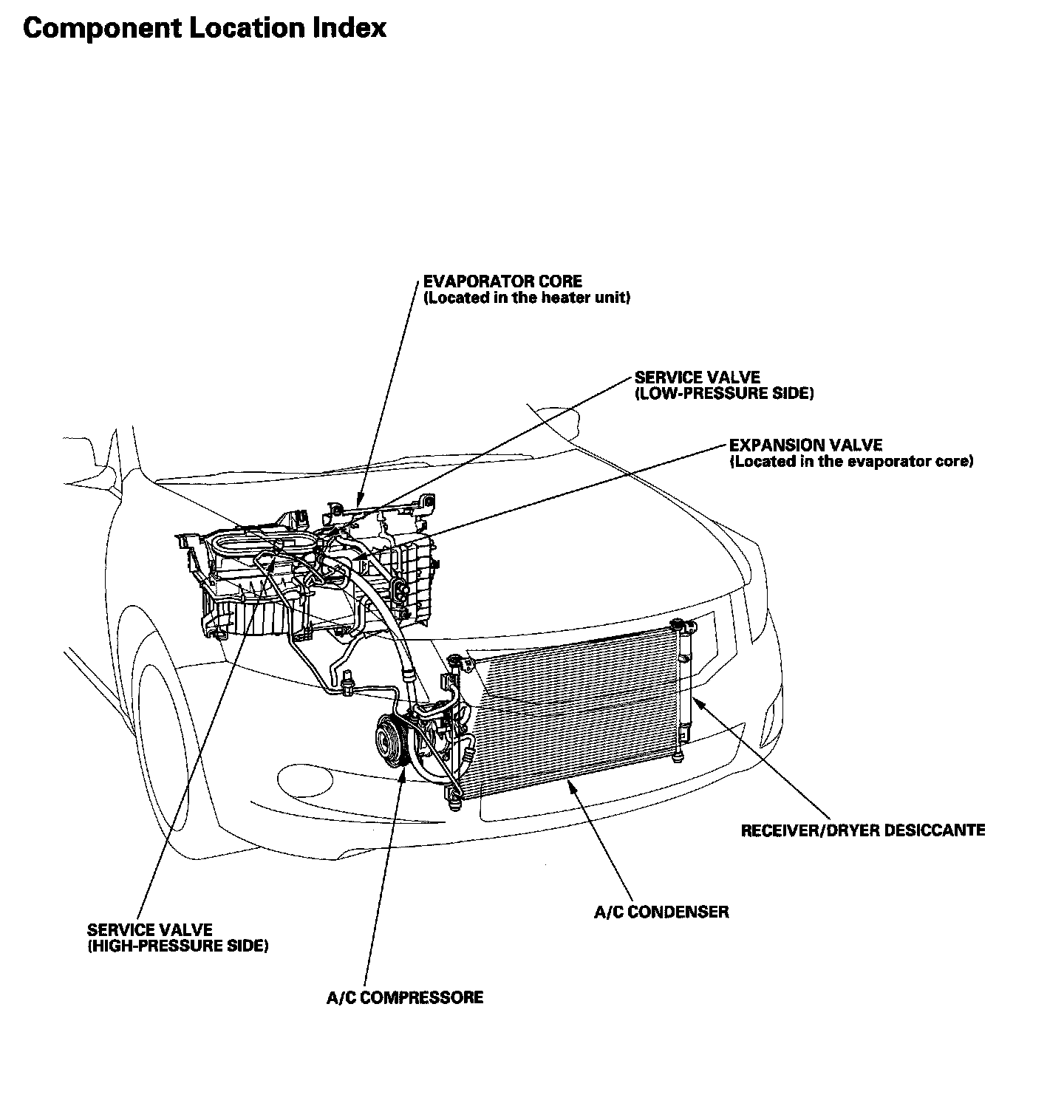 Component Location Index

EVAPORATOR CORE
(Located in the heater unit)

SERVICE VALVE
(LOW-PRESSURE SIDE)

EXPANSION VALVE
(Located in the evaporator core)

RECEIVER/DRYER DESICCANTE

A/C CONDENSER

SERVICE VALVE
(HIGH-PRESSURE SIDE)

A/C COMPRESSORE