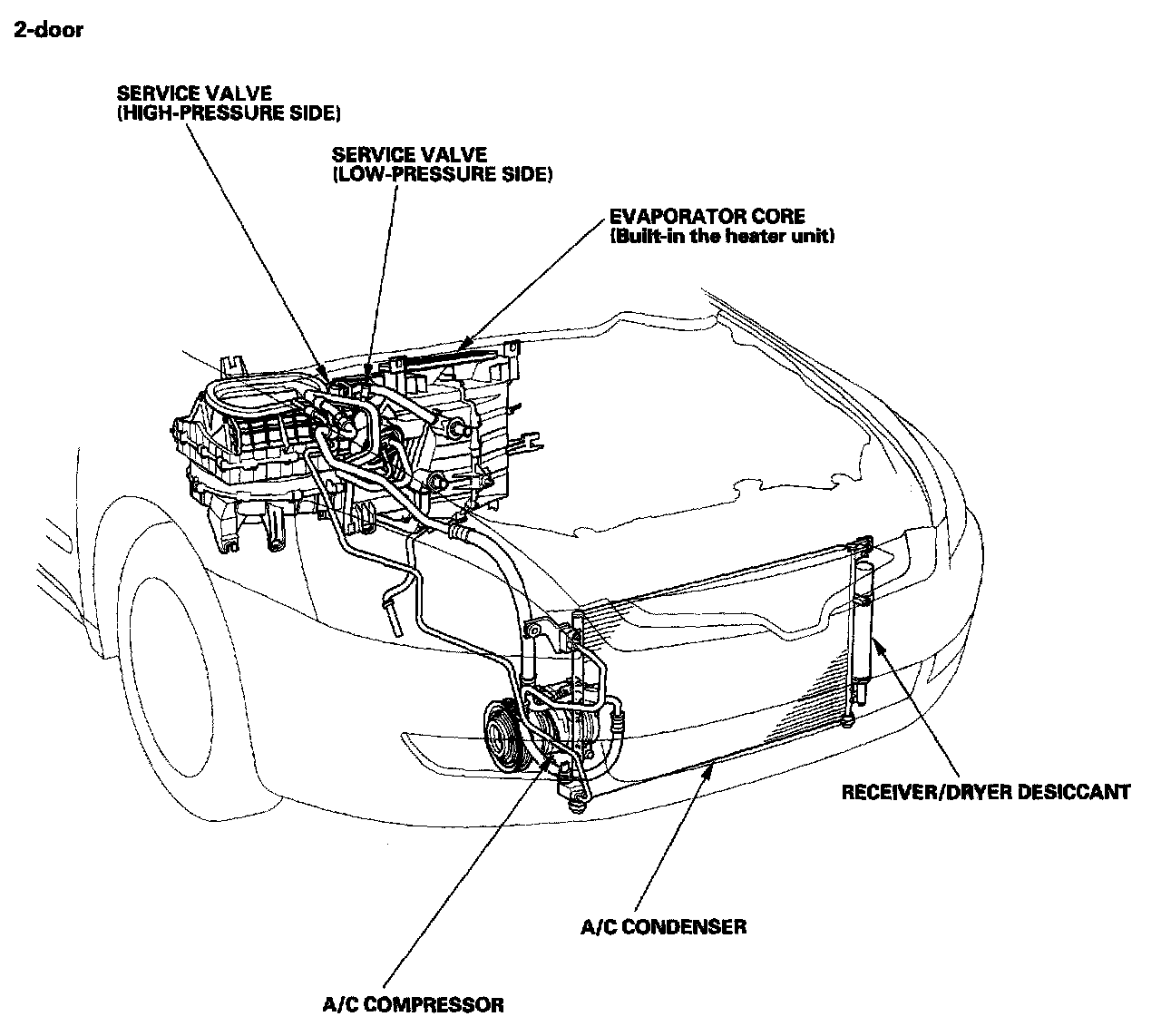 2-door

SERVICE VALVE
(HIGH-PRESSURE SIDE)

SERVICE VALVE
(LOW-PRESSURE SIDE)

EVAPORATOR CORE
(Built-in the heater unit)

RECEIVER/DRYER DESICCANT

A/C CONDENSER

A/C COMPRESSOR