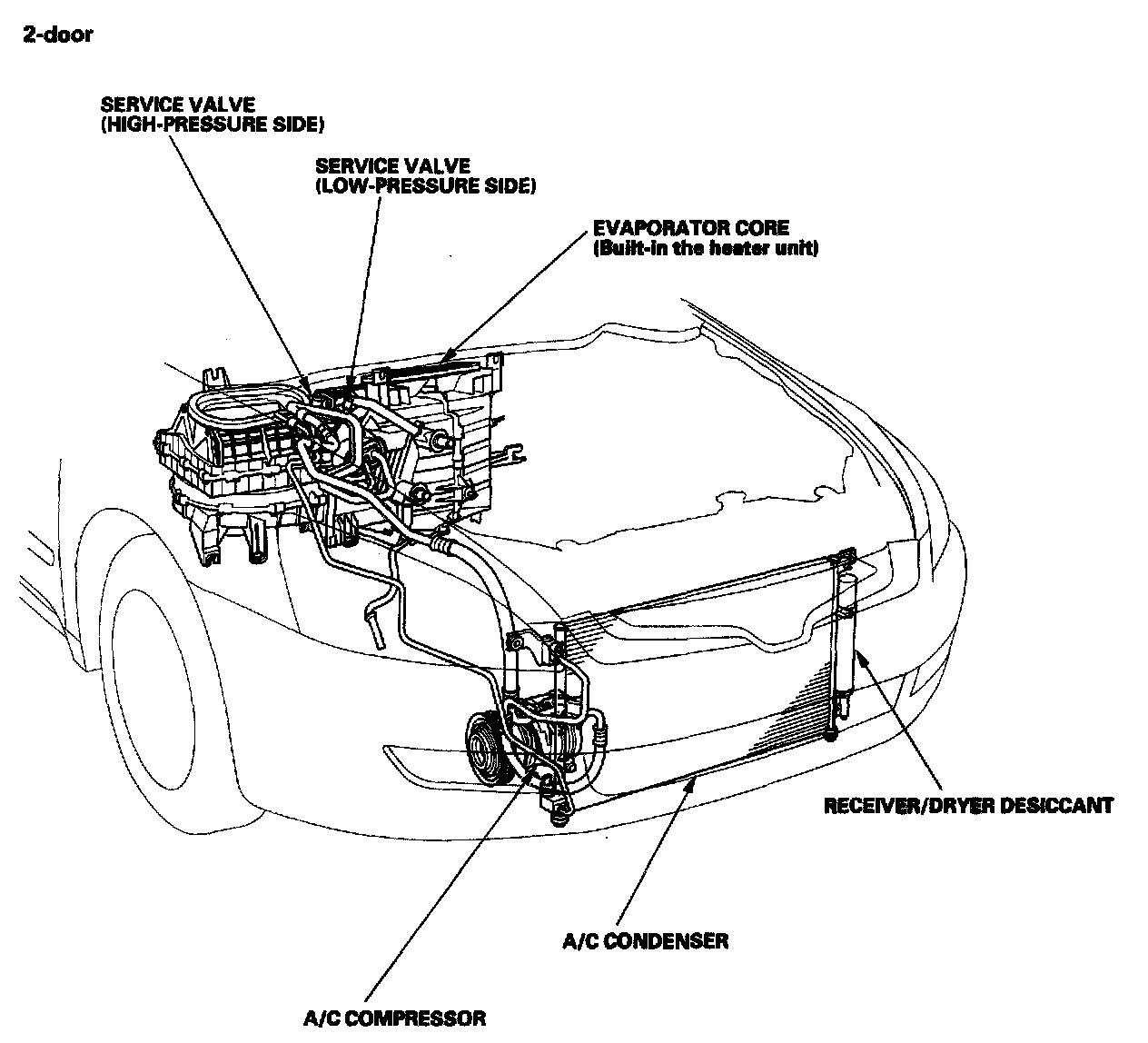 2-door

SERVICE VALVE
(HIGH-PRESSURE SIDE)

SERVICE VALVE
(LOW-PRESSURE SIDE)

EVAPORATOR CORE
(Built-in the heater unit)

RECEIVER/DRYER DESICCANT

A/C CONDENSER

A/C COMPRESSOR