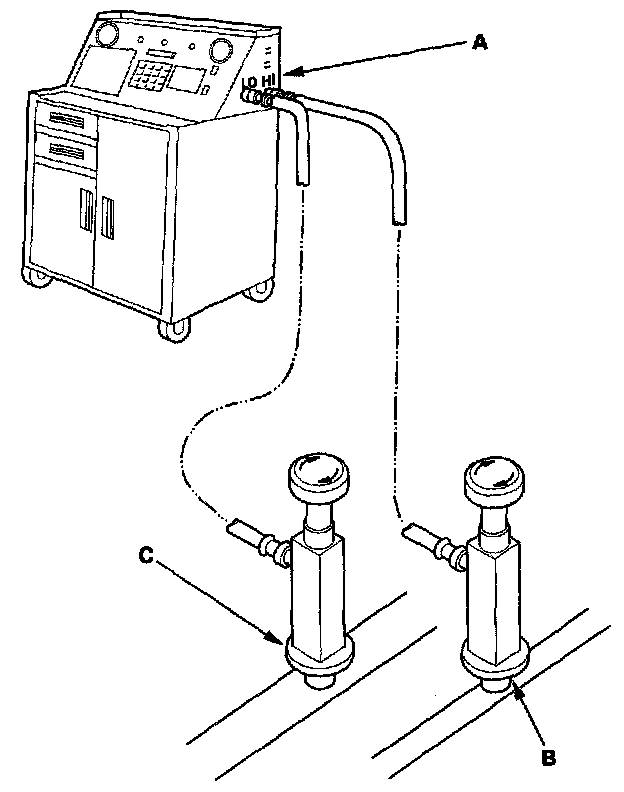 A
LO HI
C
B