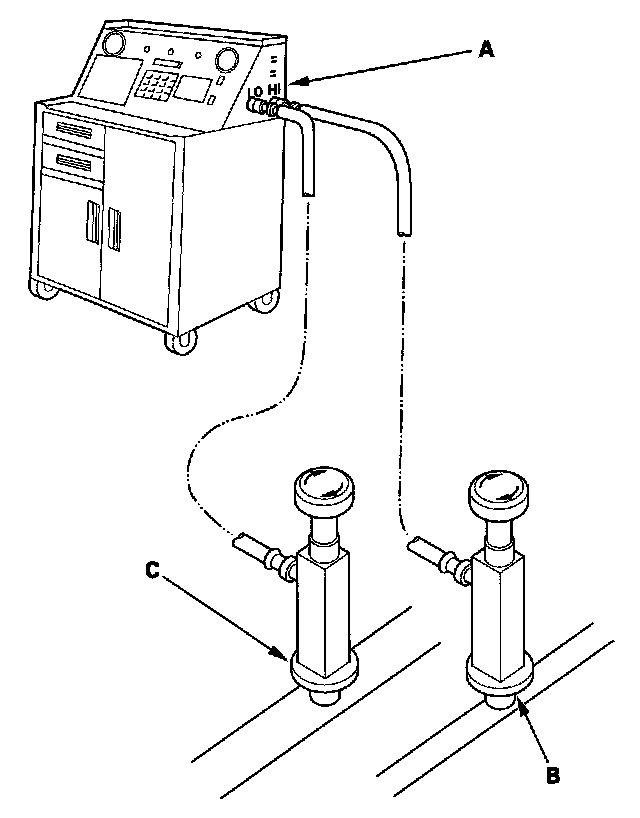 A
LO
HI
C
B