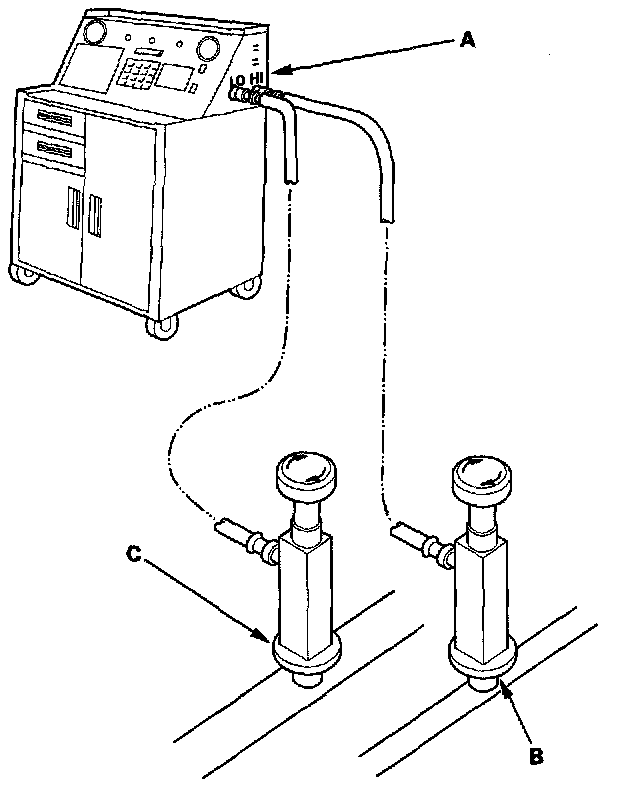 A
LO HI
C
B