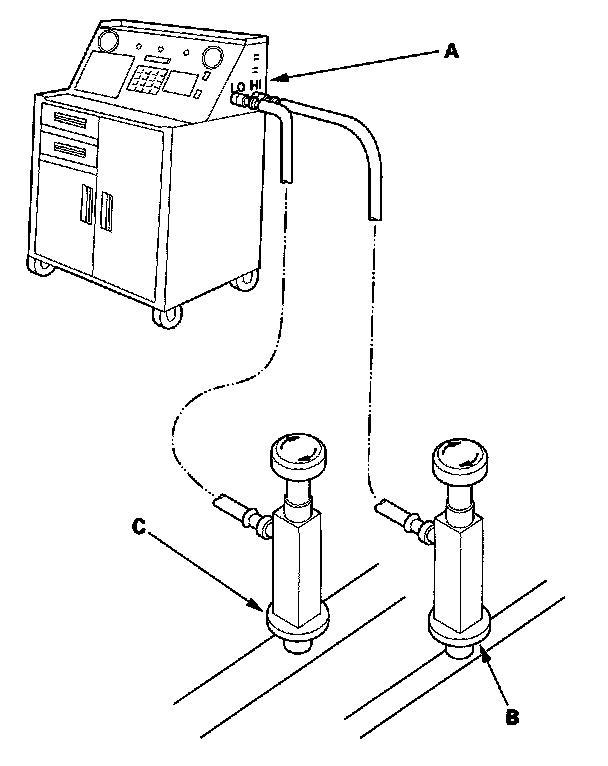 A
LO HI
C
B