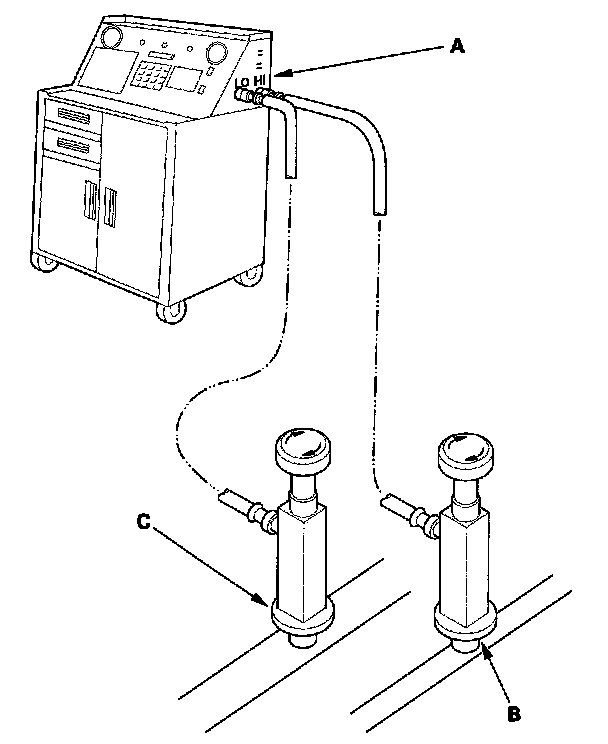 A
LO HI
C
B