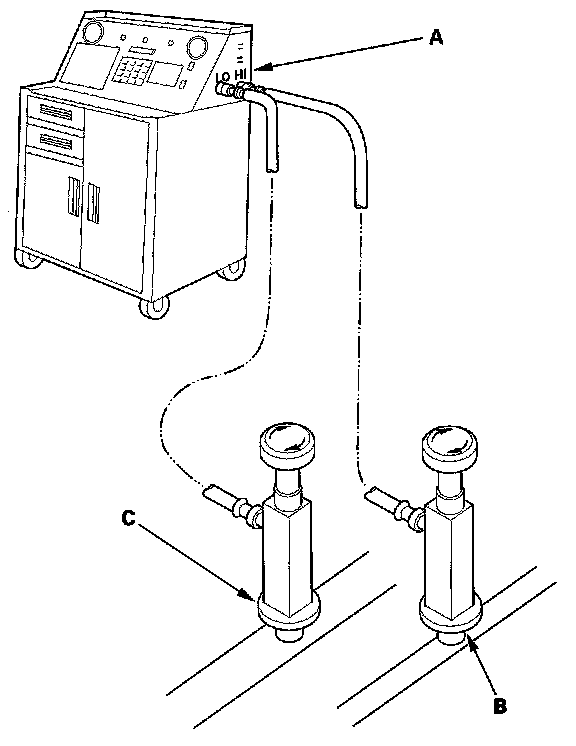 A
LO HI
C
B