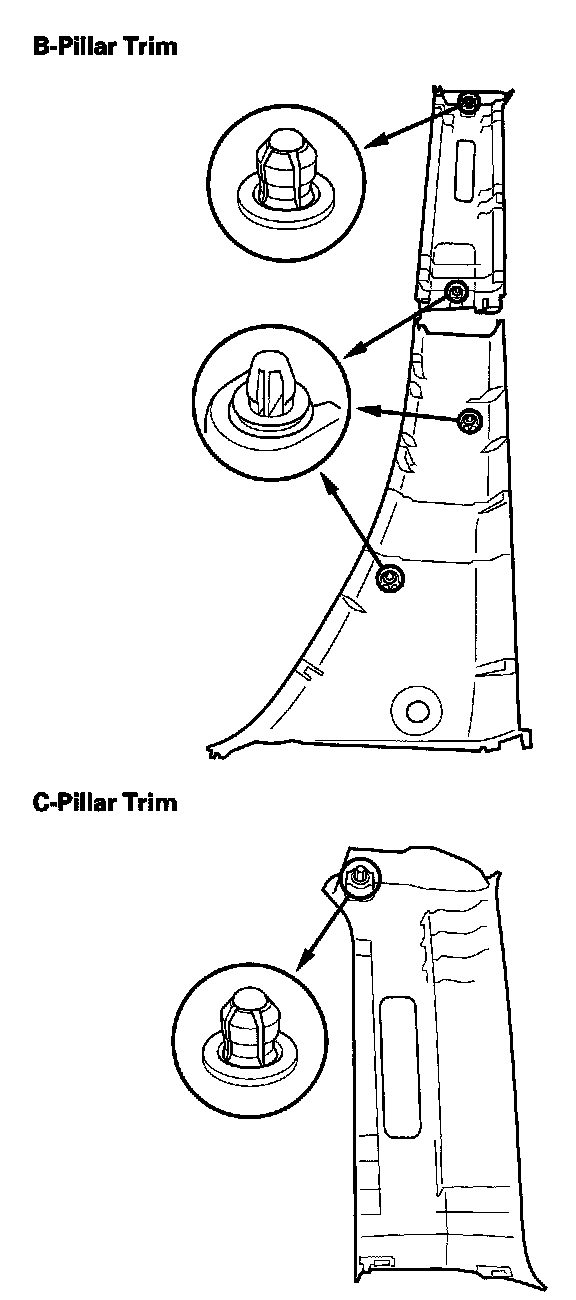 B-Pillar Trim

C-Pillar Trim