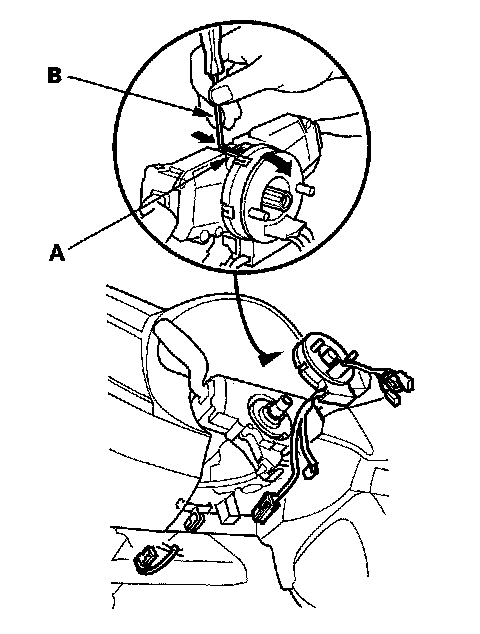 B

A