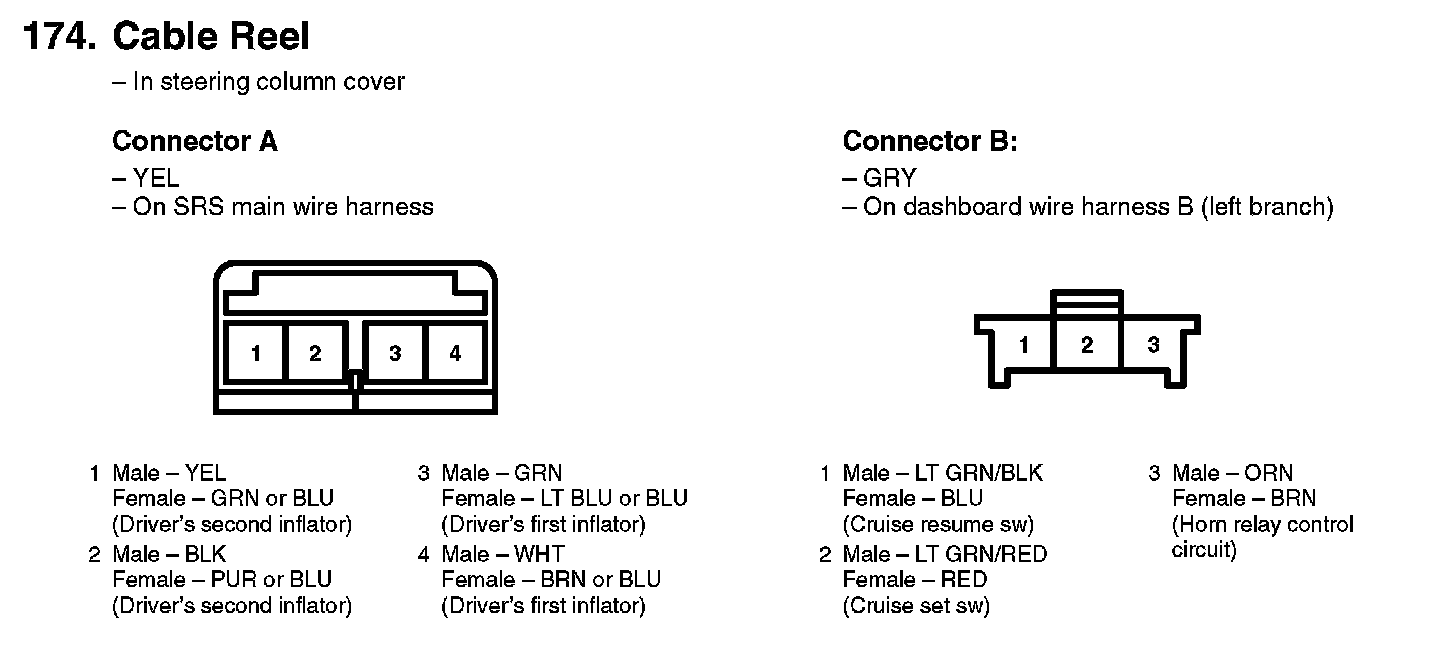 174. Cable Reel
– In steering column cover

Connector A
– YEL
– On SRS main wire harness

1 2 3 4

1 Male – YEL
Female – GRN or BLU
(Driver's second inflator)
2 Male – BLK
Female – PUR or BLU
(Driver's second inflator)

3 Male – GRN
Female – LT BLU or BLU
(Driver's first inflator)
4 Male – WHT
Female – BRN or BLU
(Driver's first inflator)

Connector B:
– GRY
– On dashboard wire harness B (left branch)

1 2 3

1 Male – LT GRN/BLK
Female – BLU
(Cruise resume sw)
2 Male – LT GRN/RED
Female – RED
(Cruise set sw)

3 Male – ORN
Female – BRN
(Horn relay control circuit)