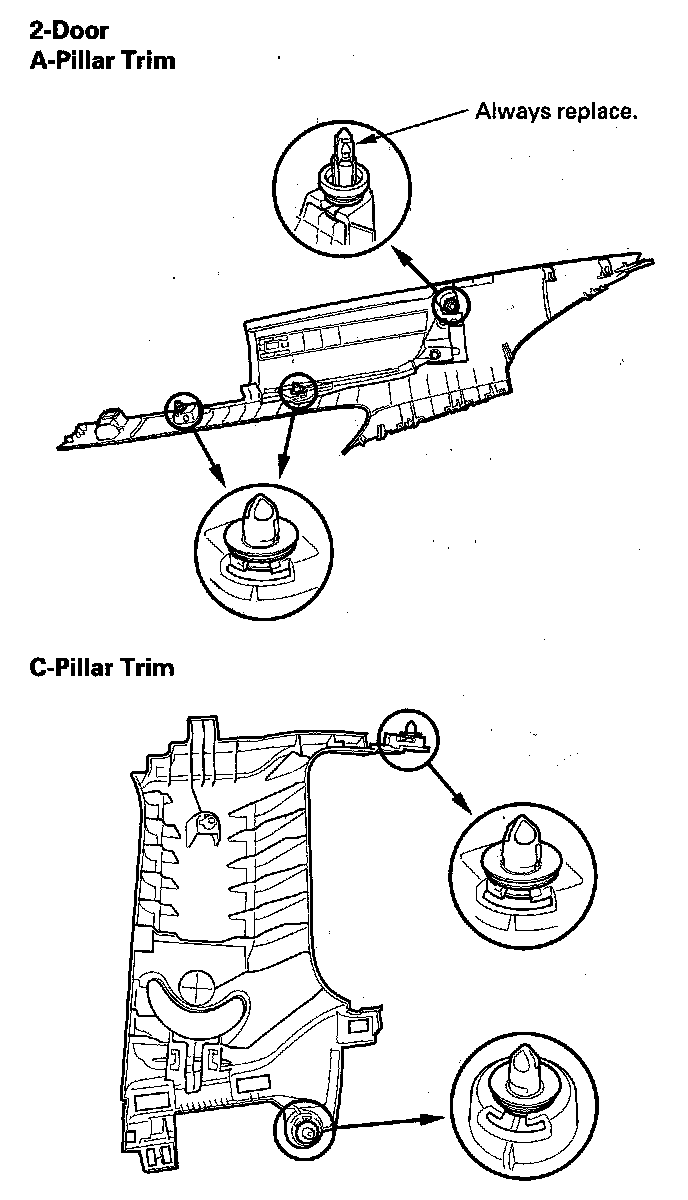 2-Door
A-Pillar Trim

Always replace.

C-Pillar Trim