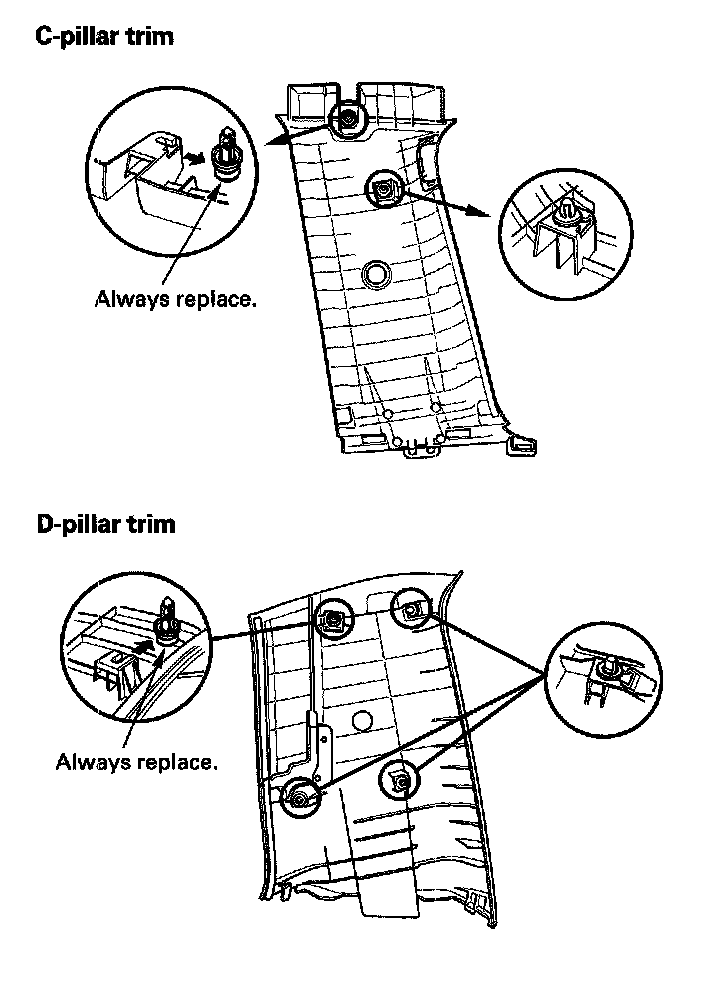 C-pillar trim

Always replace.

D-pillar trim

Always replace.