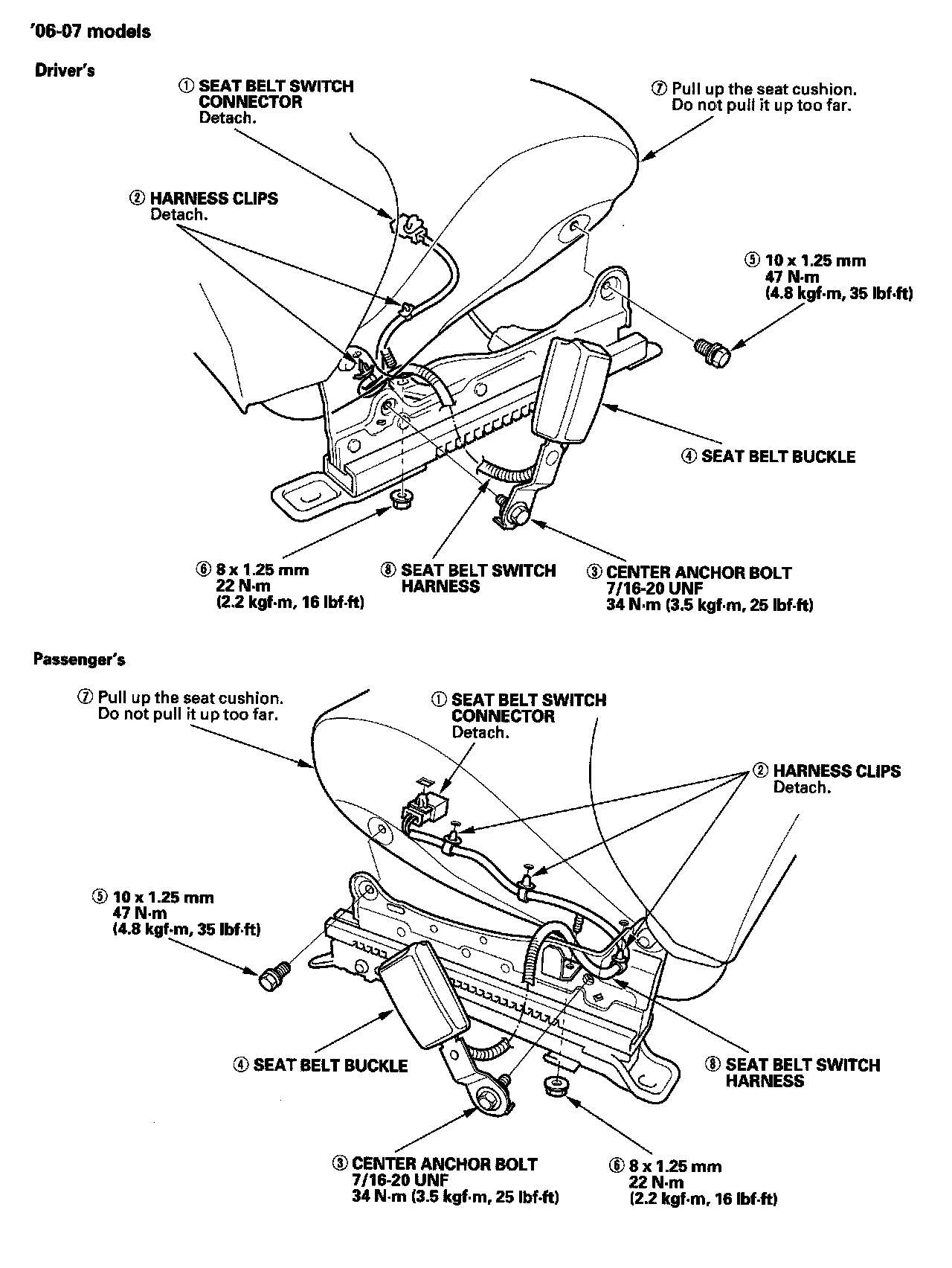 '06-07 models

Driver's

① SEAT BELT SWITCH CONNECTOR
Detach.

⑦ Pull up the seat cushion.
Do not pull it up too far.

② HARNESS CLIPS
Detach.

⑤ 10 x 1.25 mm
47 N·m
(4.8 kgf·m, 35 lbf·ft)

④ SEAT BELT BUCKLE

⑥ 8 x 1.25 mm
22 N·m
(2.2 kgf·m, 16 lbf·ft)

⑧ SEAT BELT SWITCH HARNESS

③ CENTER ANCHOR BOLT
7/16-20 UNF
34 N·m (3.5 kgf·m, 25 lbf·ft)

Passenger's

⑦ Pull up the seat cushion.
Do not pull it up too far.

① SEAT BELT SWITCH CONNECTOR
Detach.

② HARNESS CLIPS
Detach.

⑤ 10 x 1.25 mm
47 N·m
(4.8 kgf·m, 35 lbf·ft)

④ SEAT BELT BUCKLE

⑧ SEAT BELT SWITCH HARNESS

③ CENTER ANCHOR BOLT
7/16-20 UNF
34 N·m (3.5 kgf·m, 25 lbf·ft)

⑥ 8 x 1.25 mm
22 N·m
(2.2 kgf·m, 16 lbf·ft)