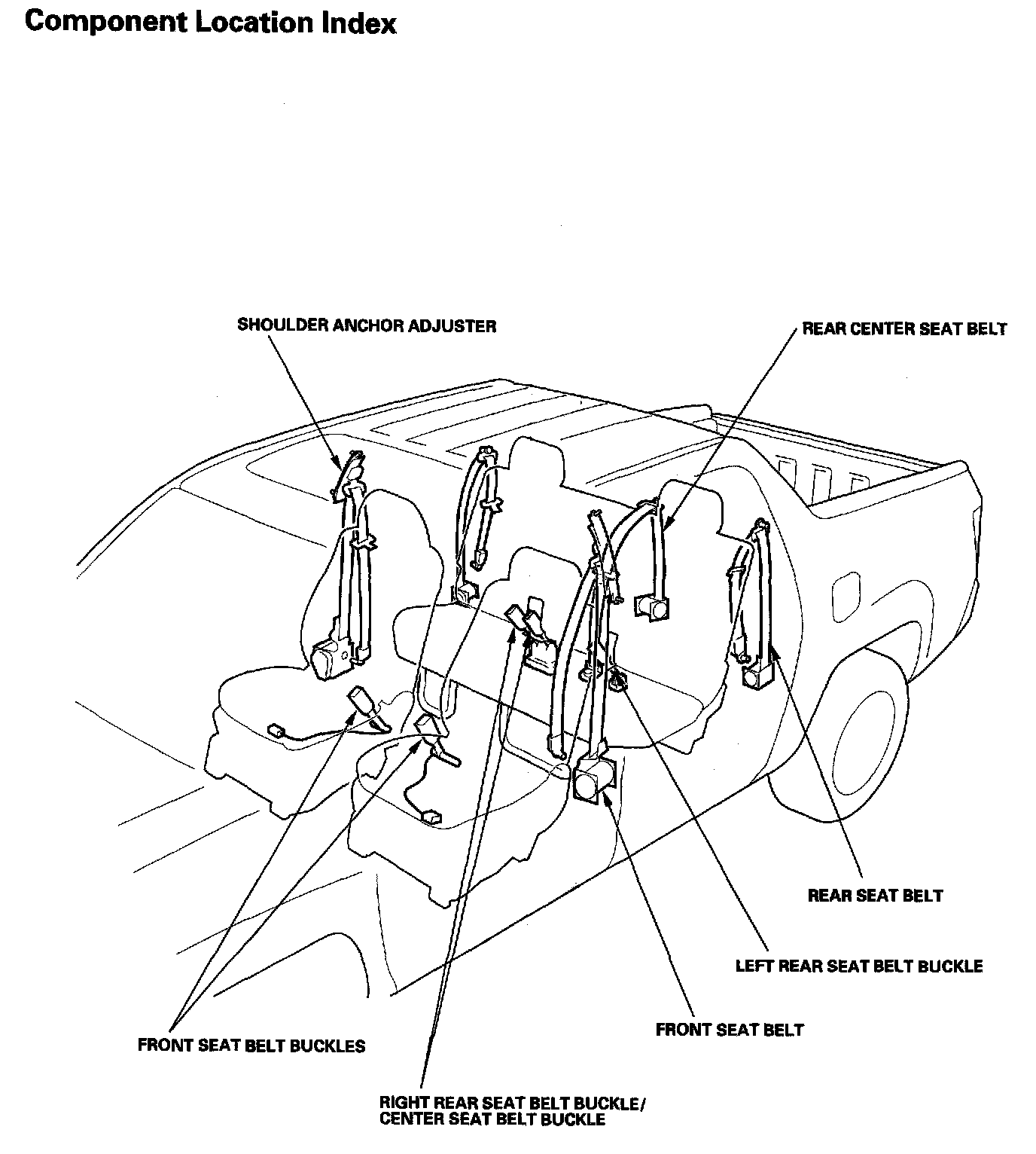 Component Location Index

SHOULDER ANCHOR ADJUSTER

REAR CENTER SEAT BELT

REAR SEAT BELT

LEFT REAR SEAT BELT BUCKLE

FRONT SEAT BELT

FRONT SEAT BELT BUCKLES

RIGHT REAR SEAT BELT BUCKLE/
CENTER SEAT BELT BUCKLE