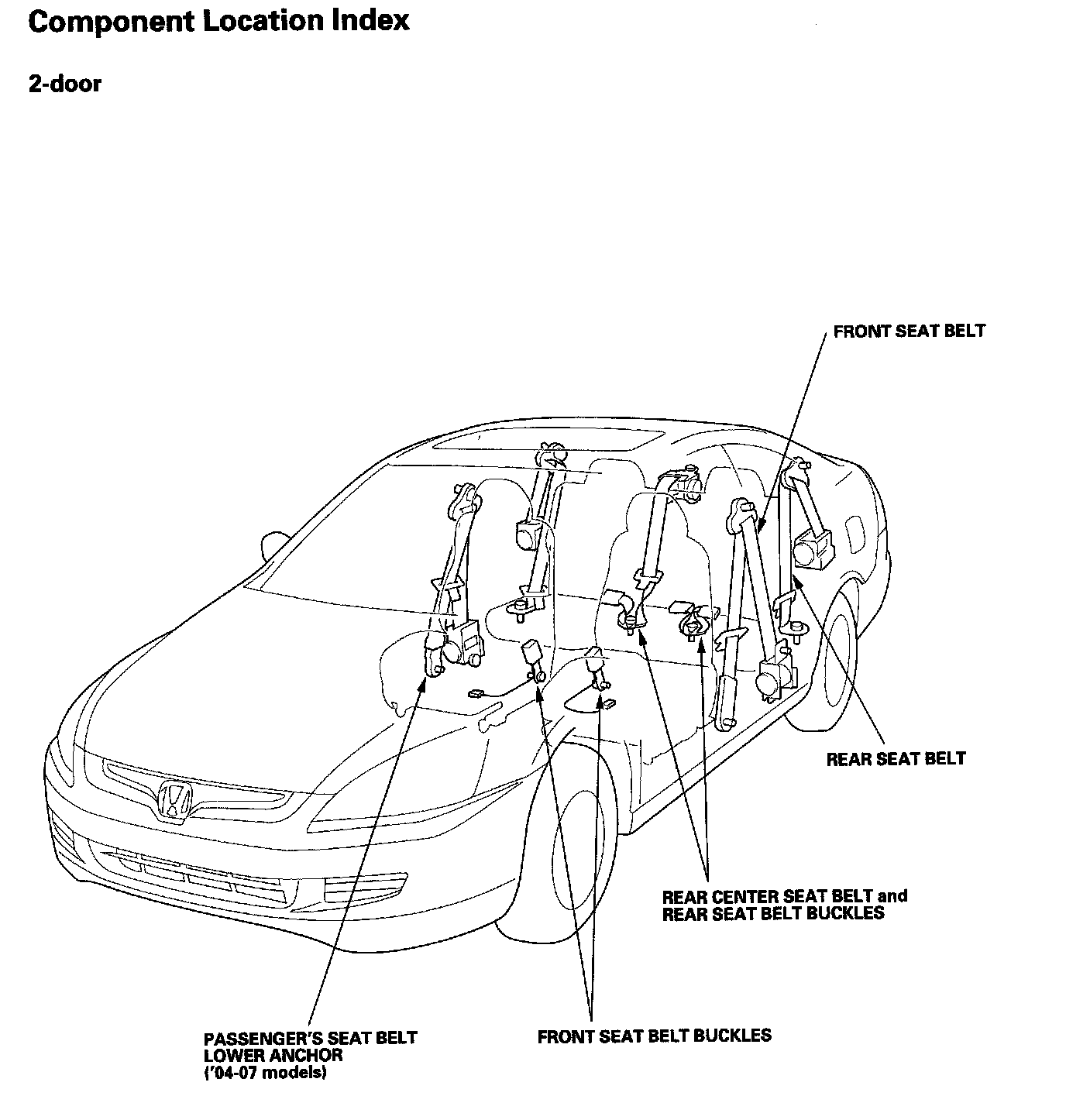 Component Location Index

2-door

FRONT SEAT BELT

REAR SEAT BELT

REAR CENTER SEAT BELT and
REAR SEAT BELT BUCKLES

PASSENGER'S SEAT BELT
LOWER ANCHOR
('04-07 models)

FRONT SEAT BELT BUCKLES