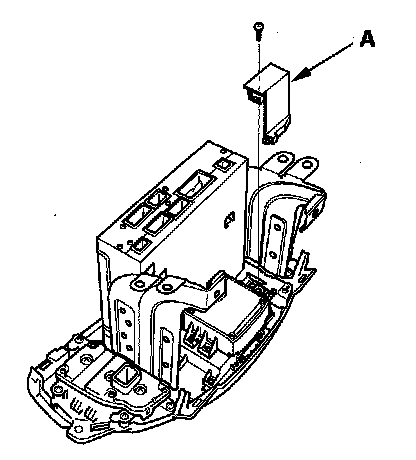 A