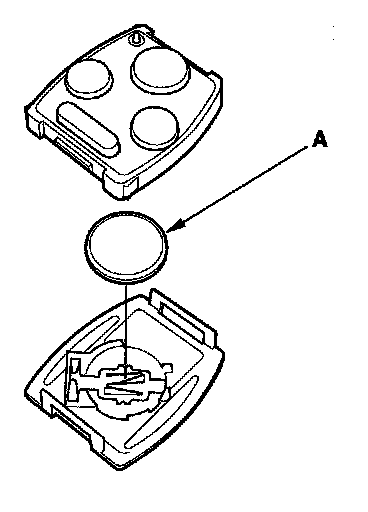 A