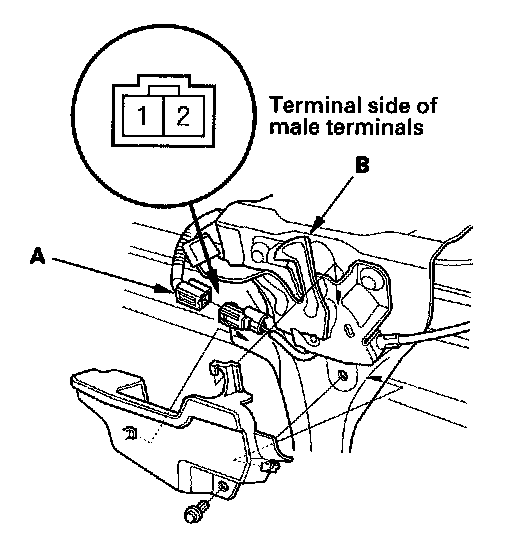 1 2

Terminal side of male terminals

B

A