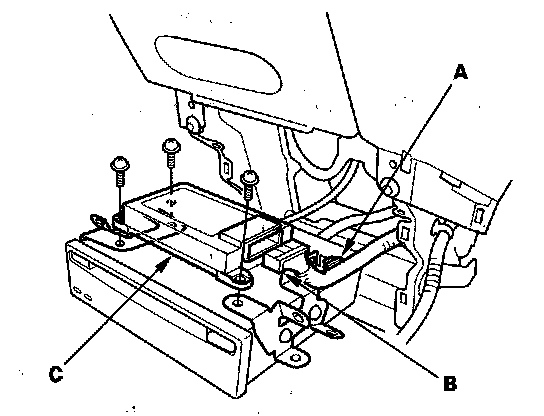 A

C

B