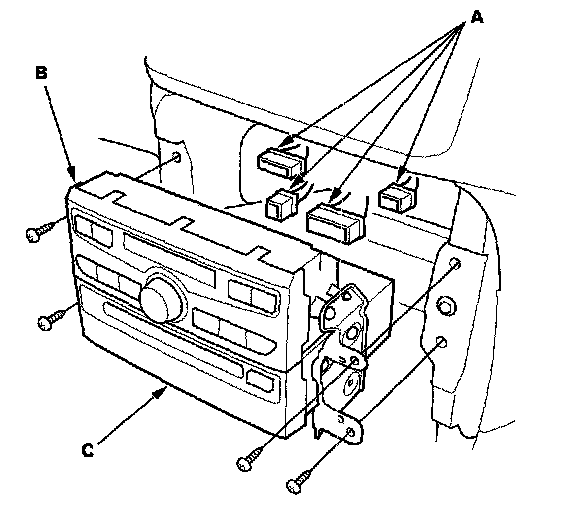 A
B
C