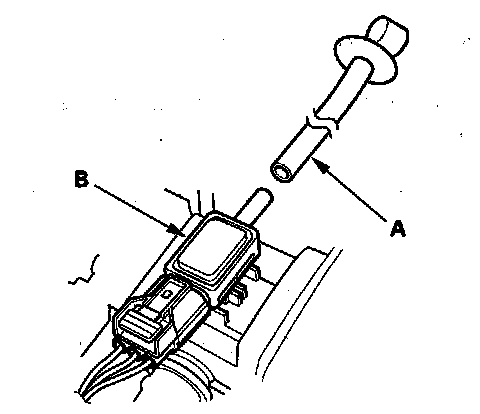 B

A