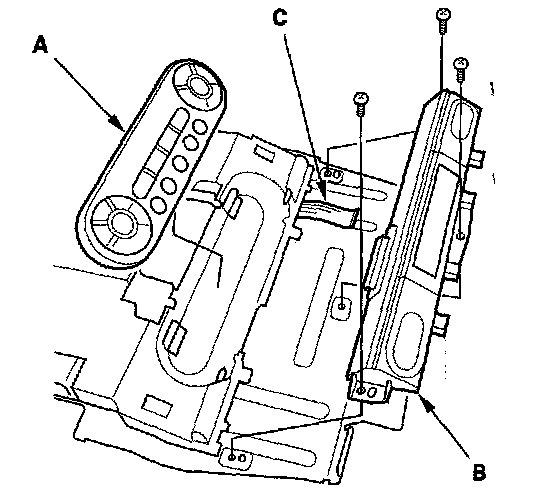 A

C

B