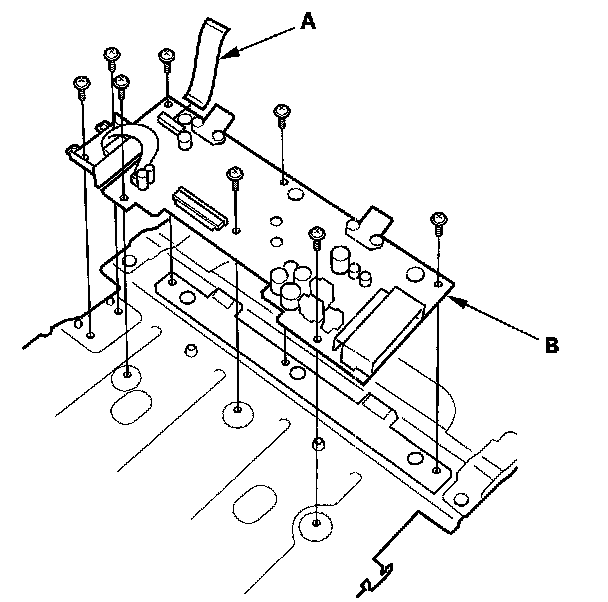 A

B