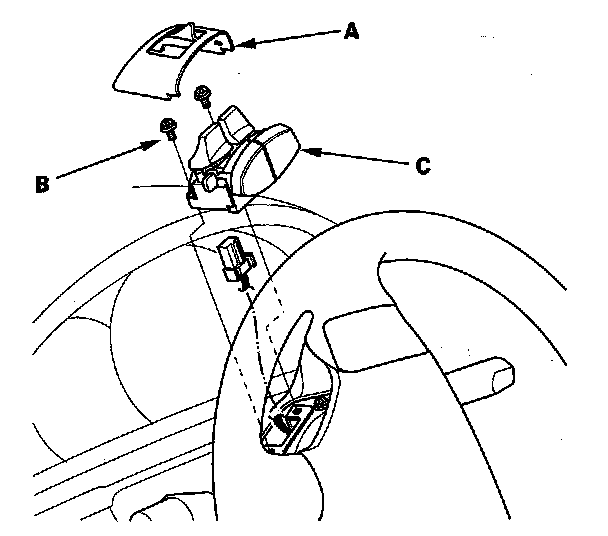 A
B
C