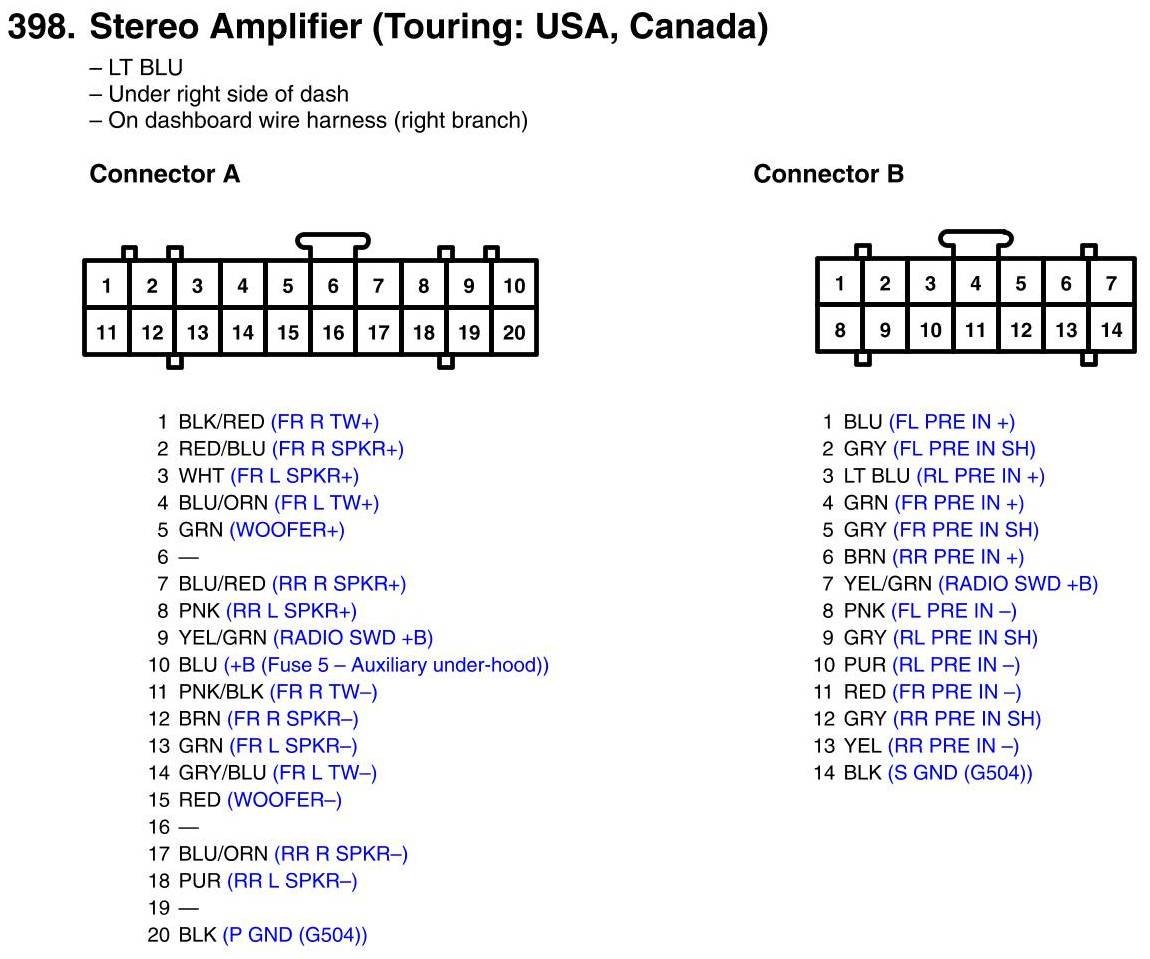 398. Stereo Amplifier (Touring: USA, Canada)

– LT BLU
– Under right side of dash
– On dashboard wire harness (right branch)

Connector A

| 1 | 2 | 3 | 4 | 5 | 6 | 7 | 8 | 9 | 10 |
|---|---|---|---|---|---|---|---|---|---|
| 11 | 12 | 13 | 14 | 15 | 16 | 17 | 18 | 19 | 20 |

1 BLK/RED (FR R TW+)
2 RED/BLU (FR R SPKR+)
3 WHT (FR L SPKR+)
4 BLU/ORN (FR L TW+)
5 GRN (WOOFER+)
6 —
7 BLU/RED (RR R SPKR+)
8 PNK (RR L SPKR+)
9 YEL/GRN (RADIO SWD +B)
10 BLU (+B (Fuse 5 – Auxiliary under-hood))
11 PNK/BLK (FR R TW–)
12 BRN (FR R SPKR–)
13 GRN (FR L SPKR–)
14 GRY/BLU (FR L TW–)
15 RED (WOOFER–)
16 —
17 BLU/ORN (RR R SPKR–)
18 PUR (RR L SPKR–)
19 —
20 BLK (P GND (G504))

Connector B

| 1 | 2 | 3 | 4 | 5 | 6 | 7 |
|---|---|---|---|---|---|---|
| 8 | 9 | 10 | 11 | 12 | 13 | 14 |

1 BLU (FL PRE IN +)
2 GRY (FL PRE IN SH)
3 LT BLU (RL PRE IN +)
4 GRN (FR PRE IN +)
5 GRY (FR PRE IN SH)
6 BRN (RR PRE IN +)
7 YEL/GRN (RADIO SWD +B)
8 PNK (FL PRE IN –)
9 GRY (RL PRE IN SH)
10 PUR (RL PRE IN –)
11 RED (FR PRE IN –)
12 GRY (RR PRE IN SH)
13 YEL (RR PRE IN –)
14 BLK (S GND (G504))