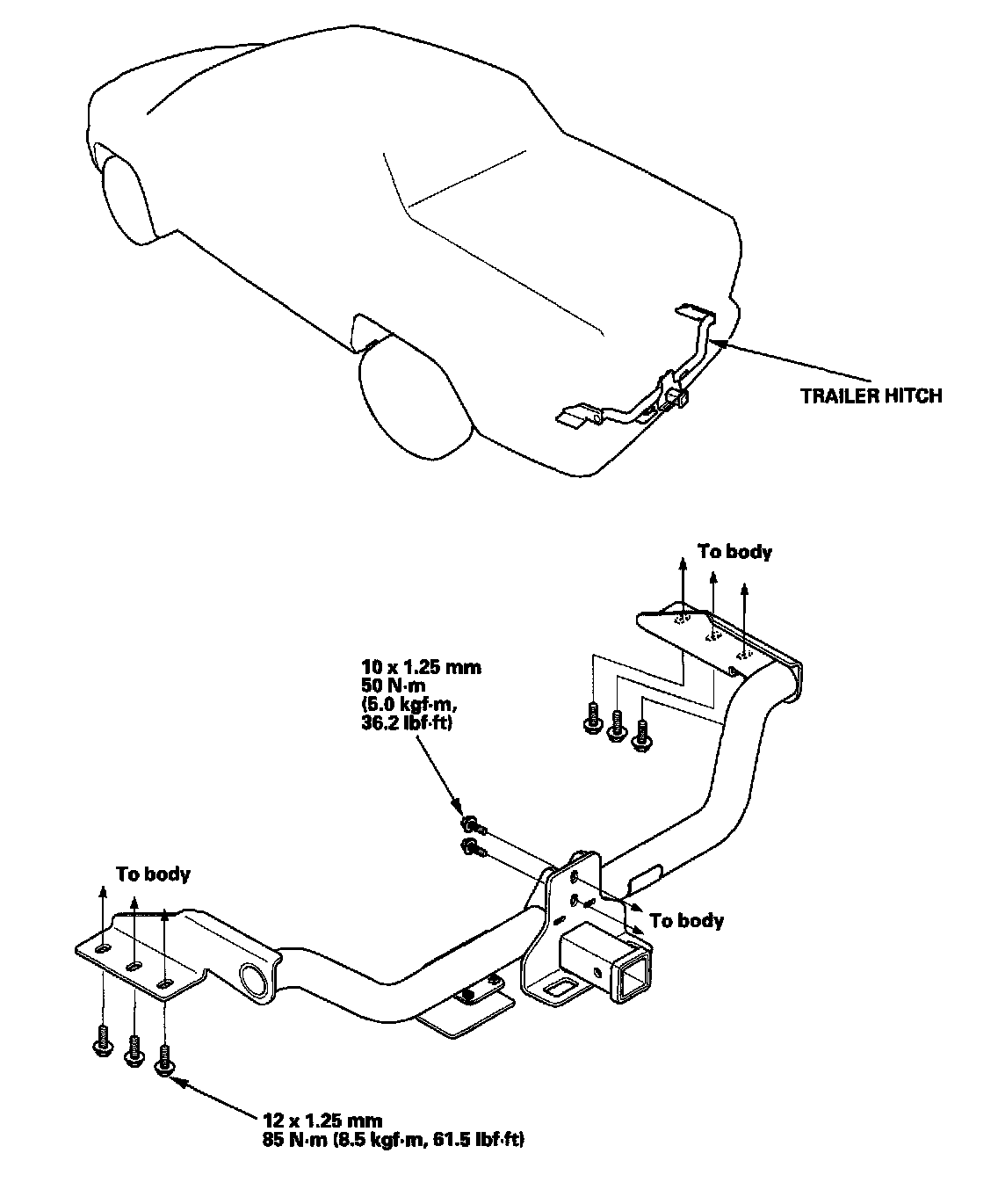 TRAILER HITCH

To body

10 x 1.25 mm
50 N·m
(5.0 kgf·m,
36.2 lbf·ft)

To body

To body

12 x 1.25 mm
85 N·m (8.5 kgf·m, 61.5 lbf·ft)