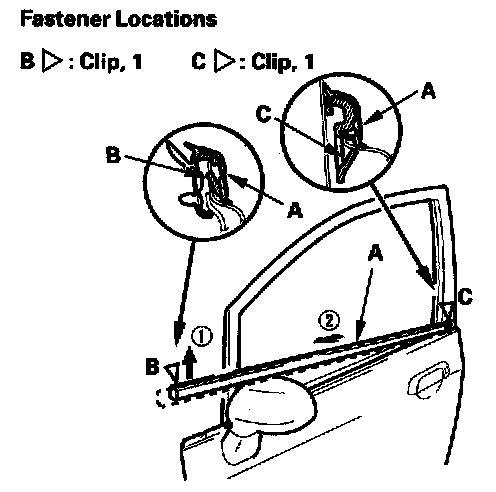 Fastener Locations

B ▷ : Clip, 1    C ▷ : Clip, 1

A
C
B
A
A
C
②
①
B