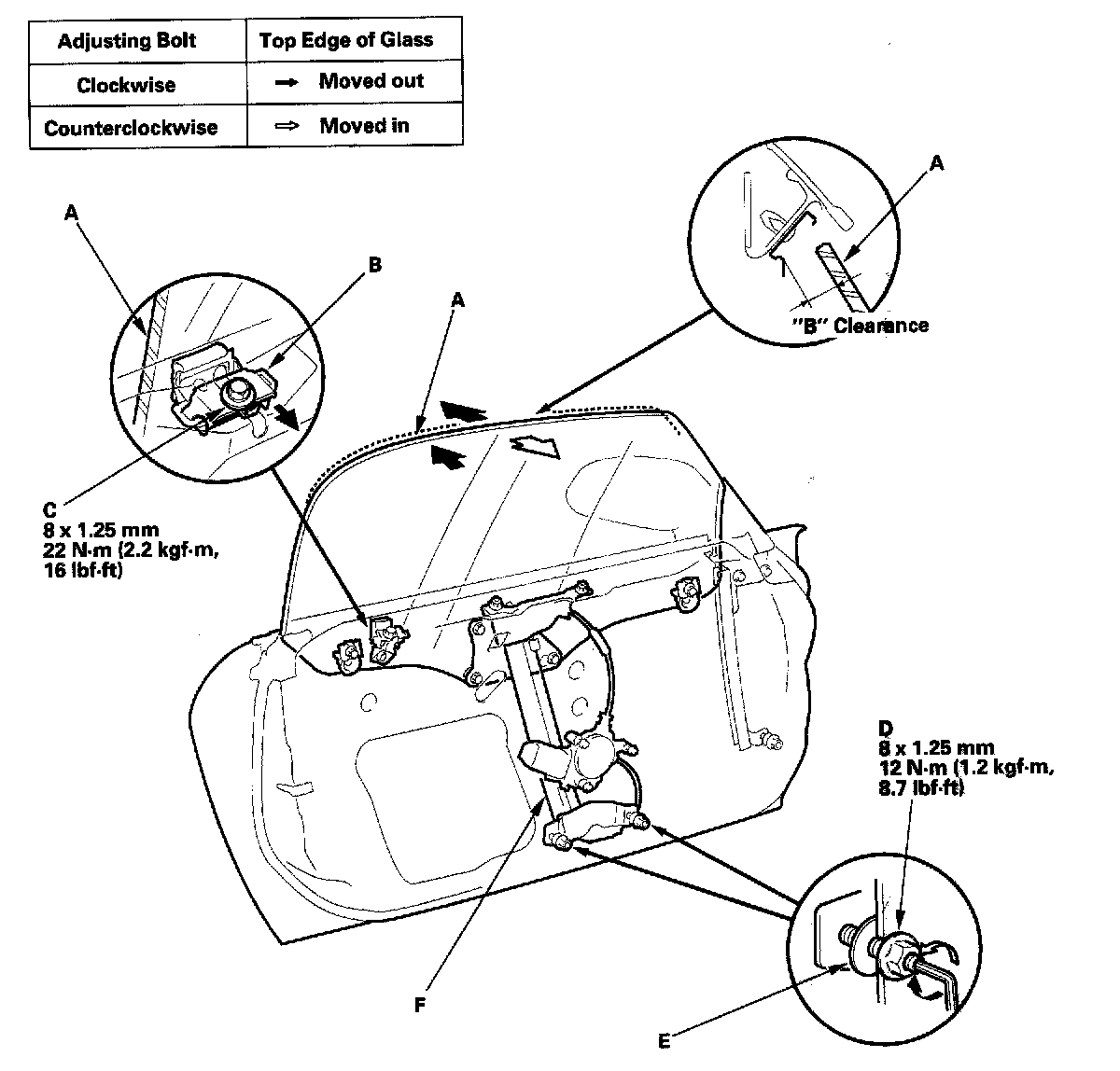 | Adjusting Bolt | Top Edge of Glass |
|---|---|
| Clockwise | → Moved out |
| Counterclockwise | ⇨ Moved in |

A

B

A

A

"B" Clearance

C
8 x 1.25 mm
22 N·m (2.2 kgf·m, 16 lbf·ft)

D
8 x 1.25 mm
12 N·m (1.2 kgf·m, 8.7 lbf·ft)

F

E