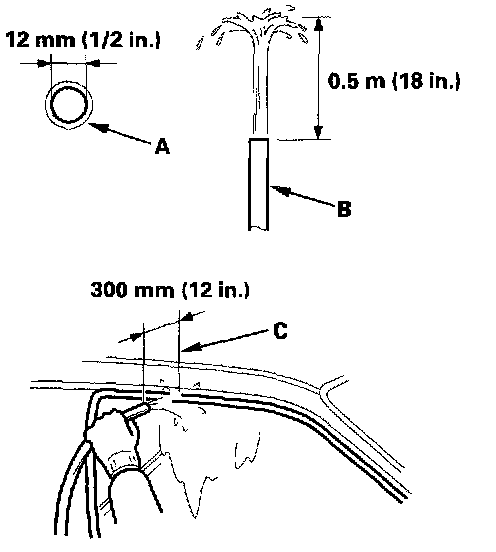 12 mm (1/2 in.)

A

0.5 m (18 in.)

B

300 mm (12 in.)

C