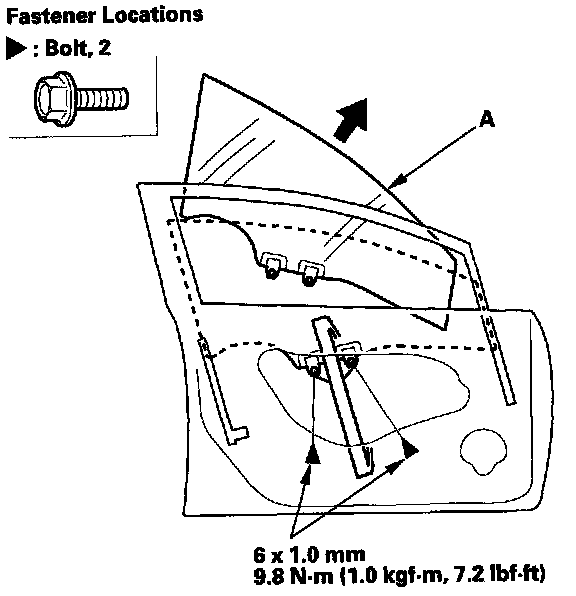 Fastener Locations

▶ : Bolt, 2

A

6 x 1.0 mm
9.8 N·m (1.0 kgf·m, 7.2 lbf·ft)