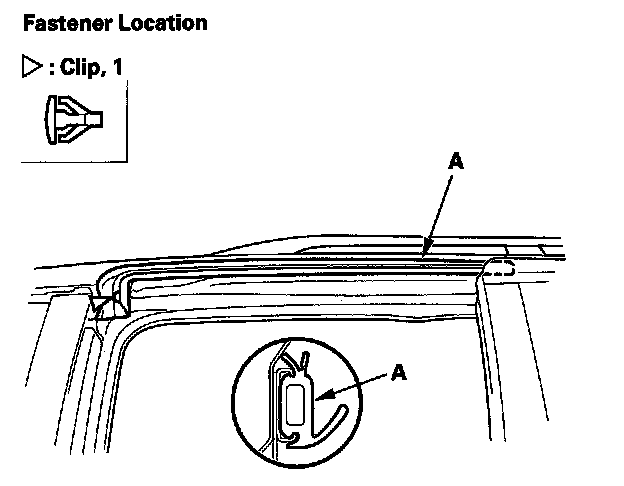 Fastener Location

▷ : Clip, 1

A

A