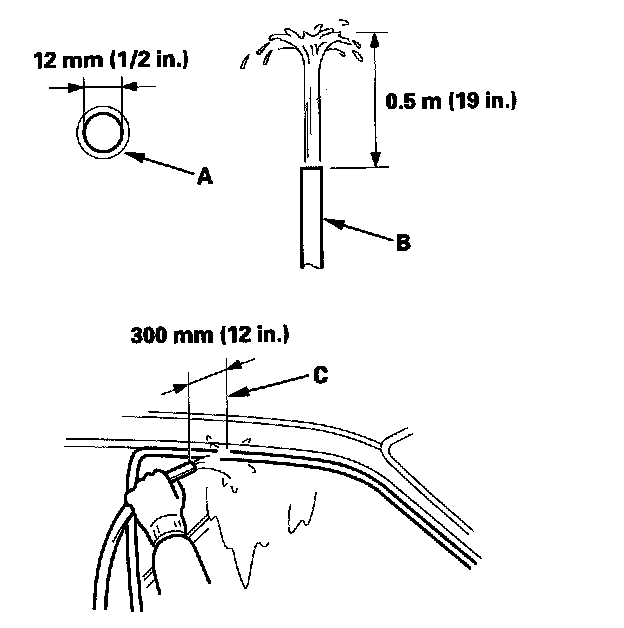 12 mm (1/2 in.)

A

0.5 m (19 in.)

B

300 mm (12 in.)

C