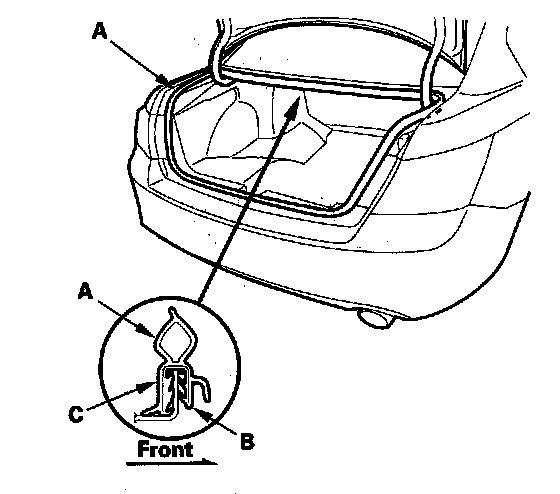 A

A

C

B

Front