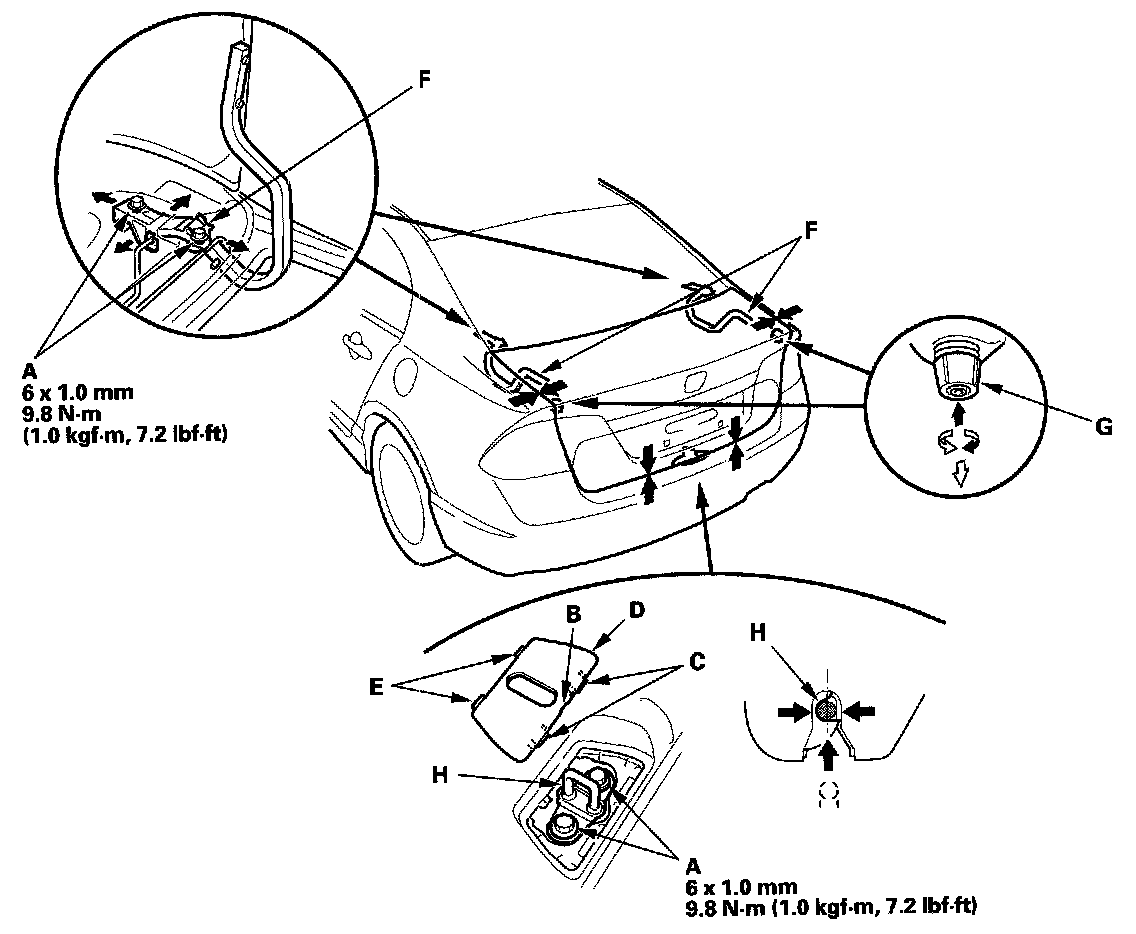 F

A
6 x 1.0 mm
9.8 N·m
(1.0 kgf·m, 7.2 lbf·ft)

F

G

B

D

E

C

H

H

A
6 x 1.0 mm
9.8 N·m (1.0 kgf·m, 7.2 lbf·ft)