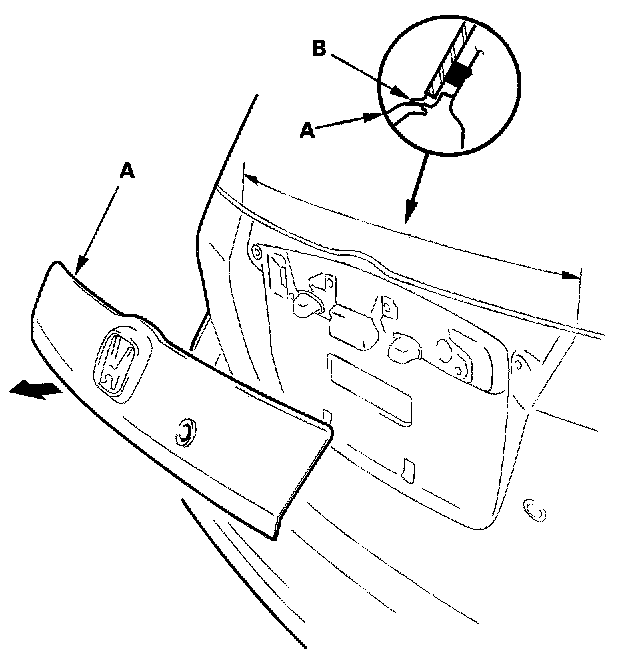 B
A
A