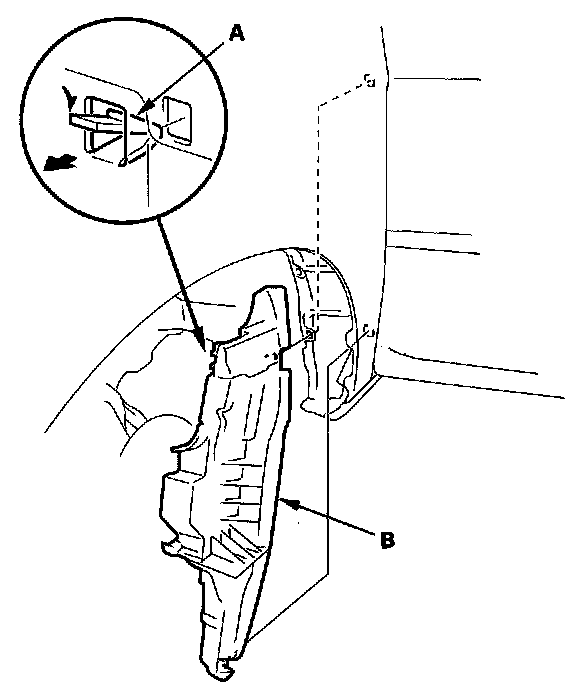 A

B