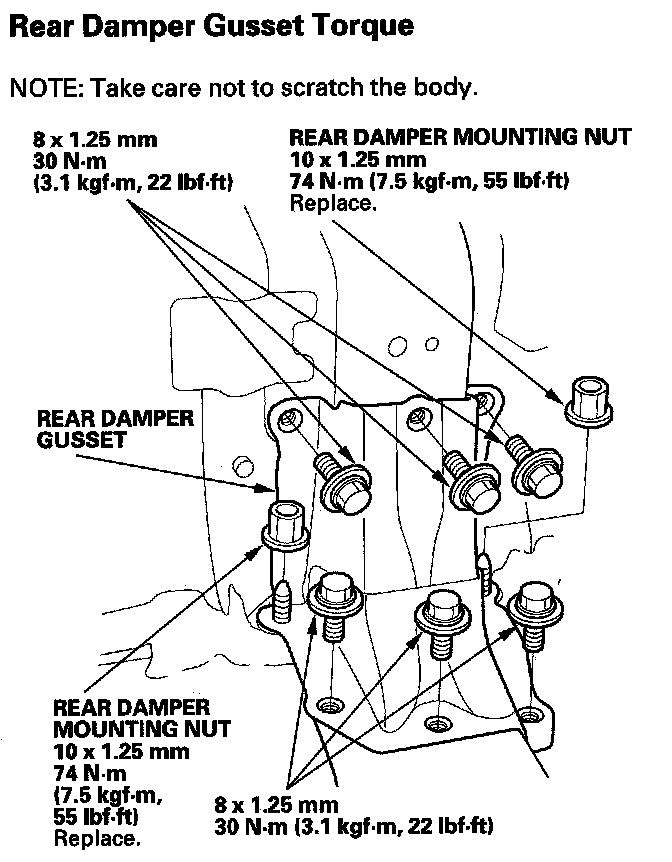 Rear Damper Gusset Torque

NOTE: Take care not to scratch the body.

8 x 1.25 mm
30 N·m
(3.1 kgf·m, 22 lbf·ft)

REAR DAMPER MOUNTING NUT
10 x 1.25 mm
74 N·m (7.5 kgf·m, 55 lbf·ft)
Replace.

REAR DAMPER
GUSSET

REAR DAMPER
MOUNTING NUT
10 x 1.25 mm
74 N·m
(7.5 kgf·m,
55 lbf·ft)
Replace.

8 x 1.25 mm
30 N·m (3.1 kgf·m, 22 lbf·ft)