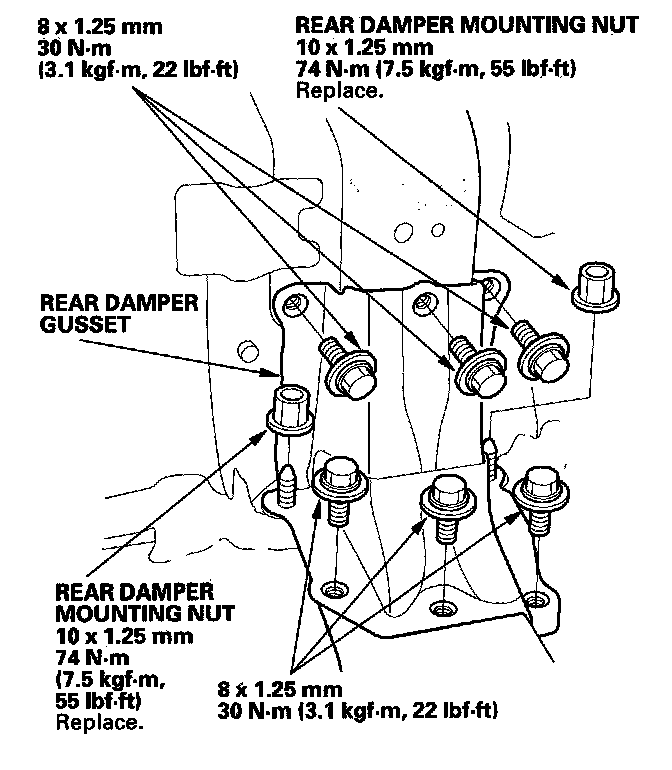 8 x 1.25 mm
30 N·m
(3.1 kgf·m, 22 lbf·ft)

REAR DAMPER MOUNTING NUT
10 x 1.25 mm
74 N·m (7.5 kgf·m, 55 lbf·ft)
Replace.

REAR DAMPER
GUSSET

REAR DAMPER
MOUNTING NUT
10 x 1.25 mm
74 N·m
(7.5 kgf·m,
55 lbf·ft)
Replace.

8 x 1.25 mm
30 N·m (3.1 kgf·m, 22 lbf·ft)