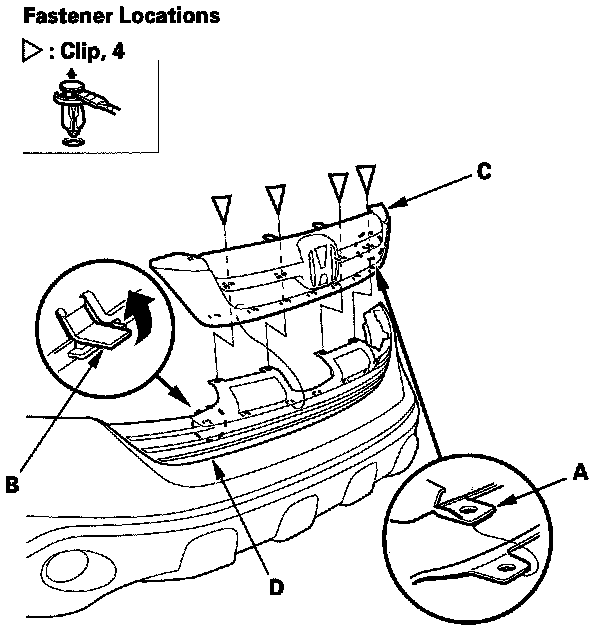 Fastener Locations

▷ : Clip, 4

C

B

A

D