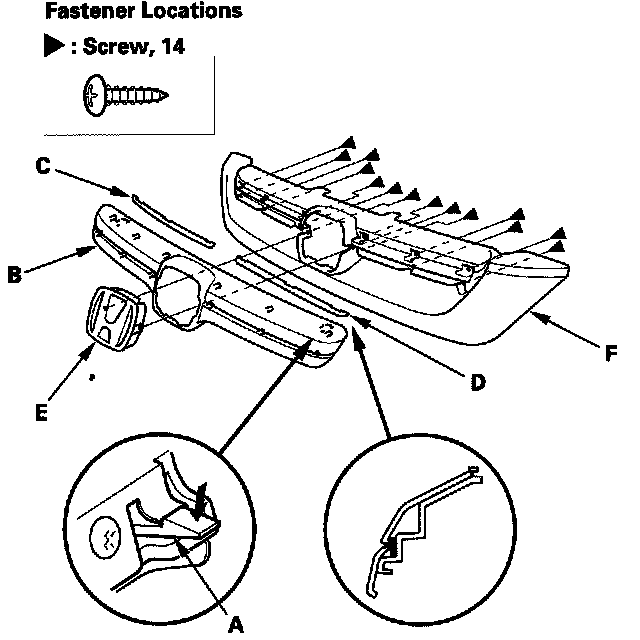 Fastener Locations

▶ : Screw, 14

C

B

E

D

F

A