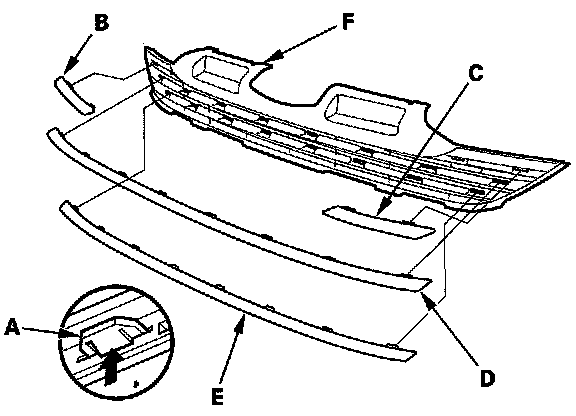 B
F
C
A
E
D