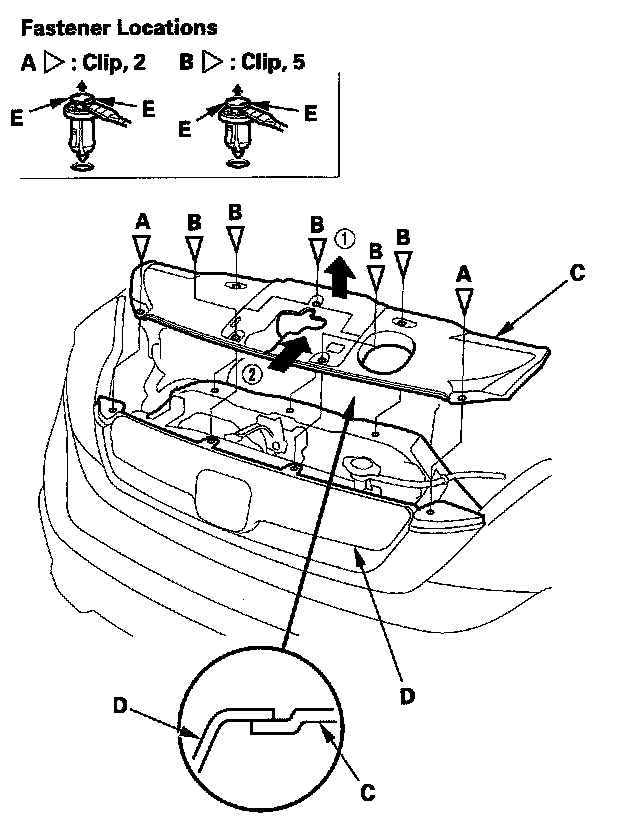 Fastener Locations

A ▷ : Clip, 2    B ▷ : Clip, 5

E E E E

A B B B ① B B A C

②

D

D

C