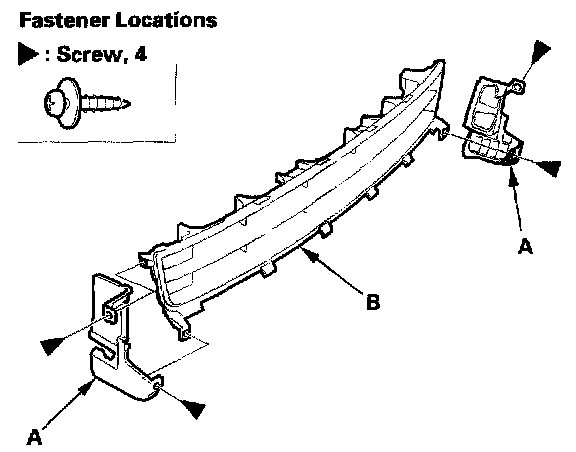 Fastener Locations

▶ : Screw, 4

A

B

A