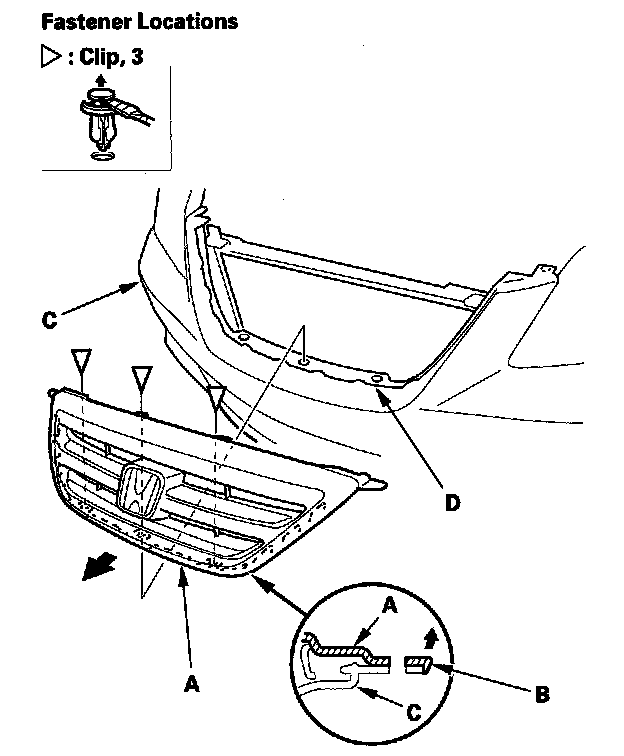 Fastener Locations

▷ : Clip, 3

C

D

A

A

B

C