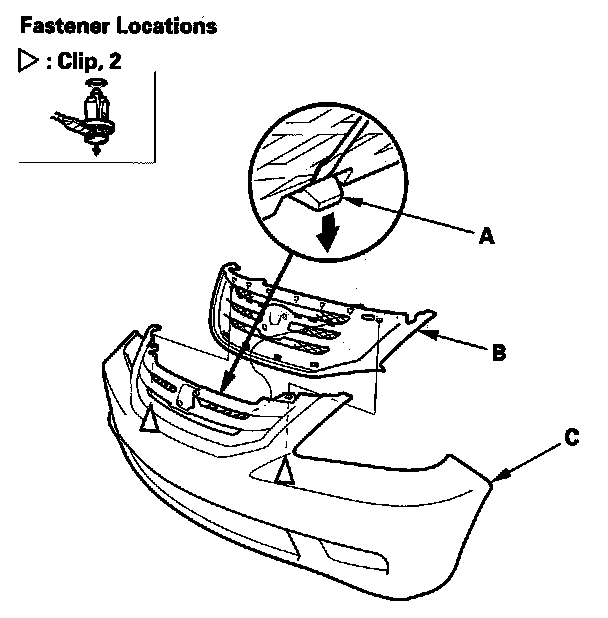 Fastener Locations

▷ : Clip, 2

A

B

C