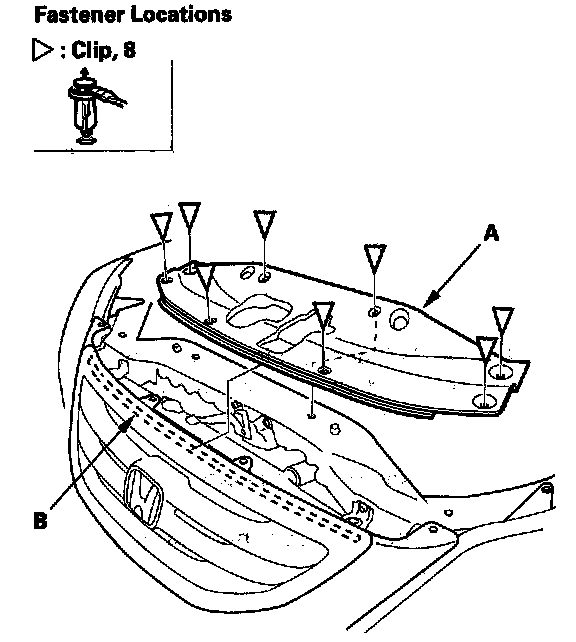 Fastener Locations

▷ : Clip, 8

A

B